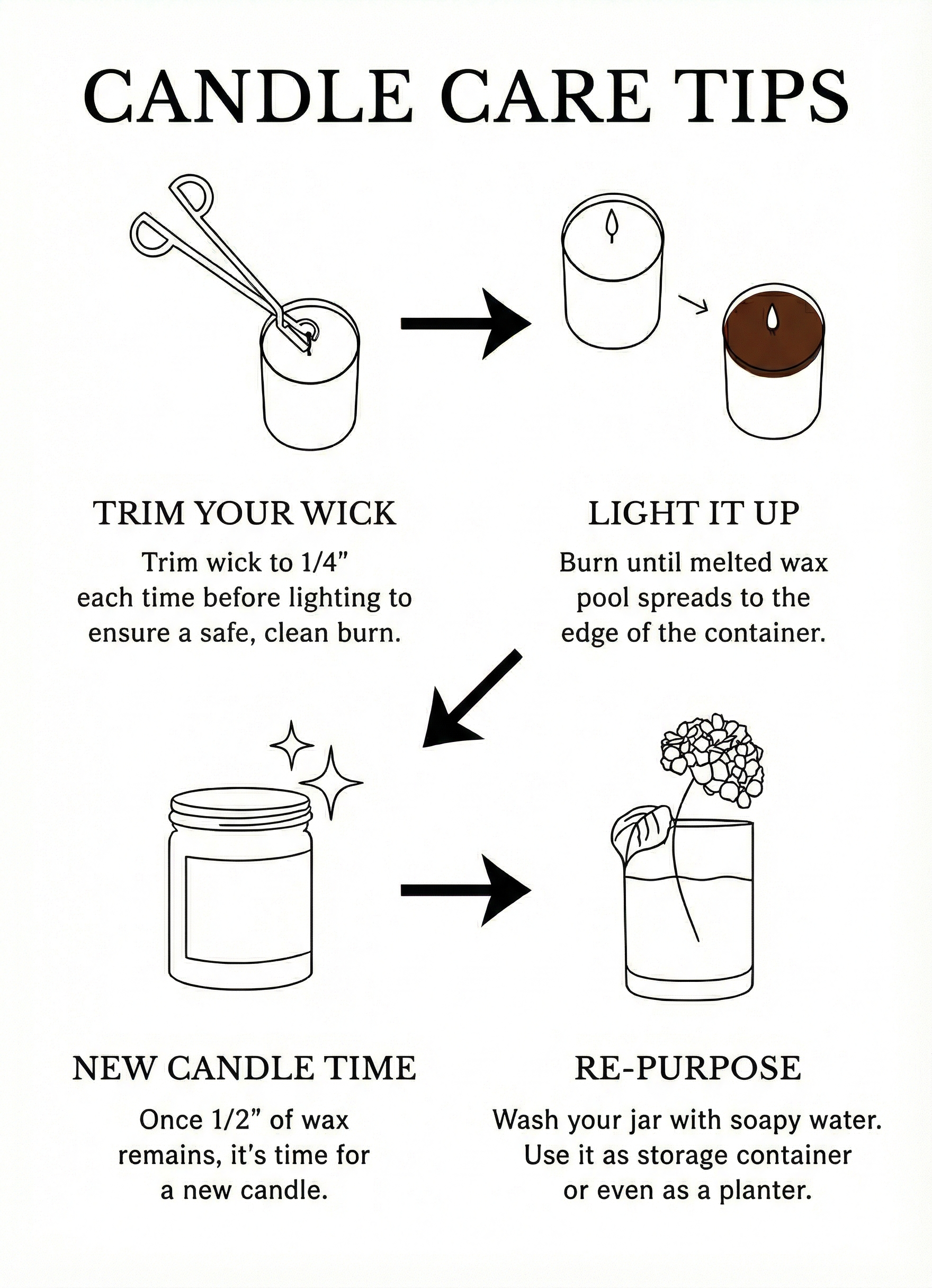 CANDLE CARE TIPS

TRIM YOUR WICK

Trim wick to 1/4" each time before lighting to ensure a safe, clean burn.

LIGHT IT UP

Burn until melted wax pool spreads to the edge of the container.

NEW CANDLE TIME

Once 1/2" of wax remains, it's time for a new candle.

RE-PURPOSE

Wash your jar with soapy water. Use it as storage container or even as a planter.